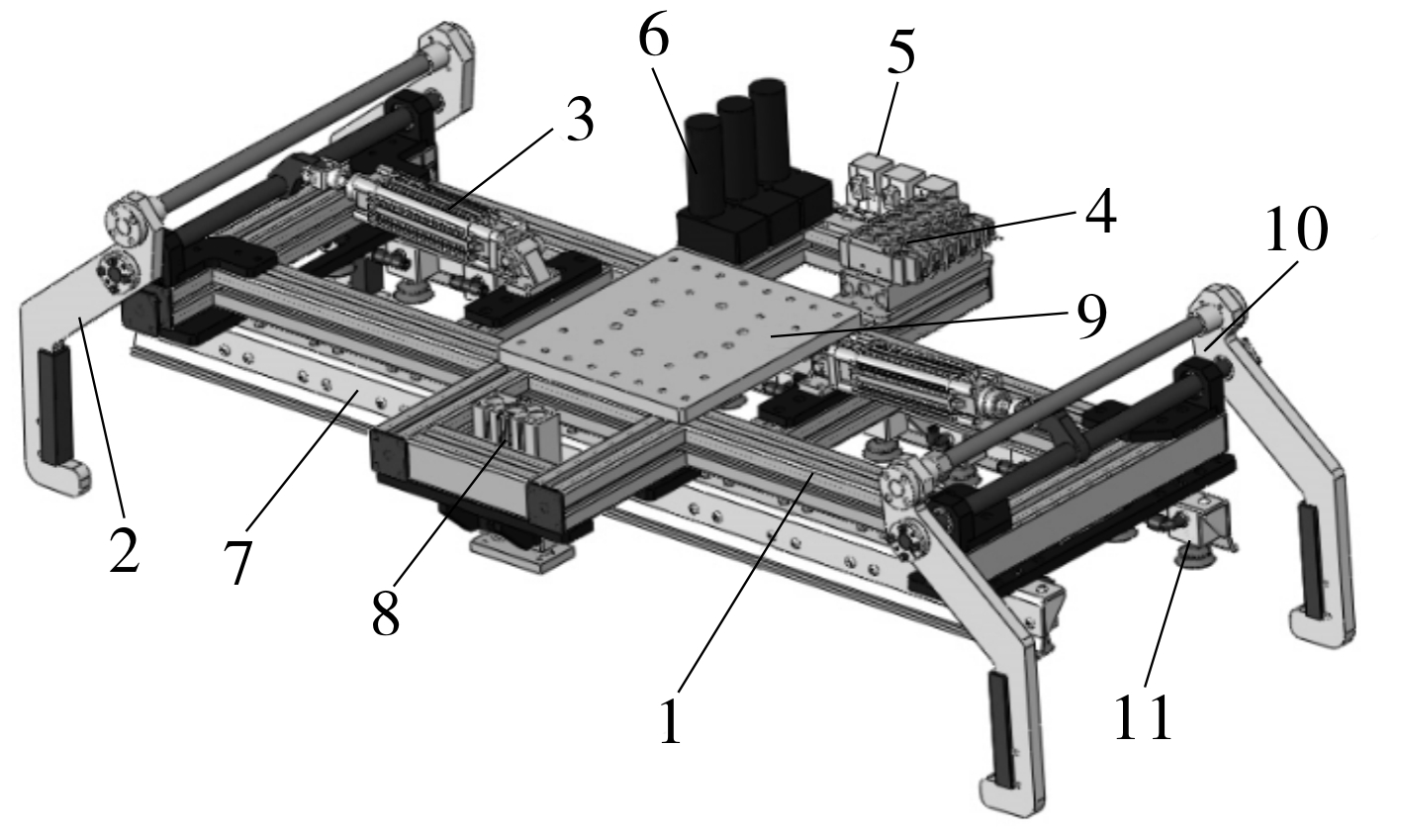 6
5
3
4
10
9
2
7
8
1
11