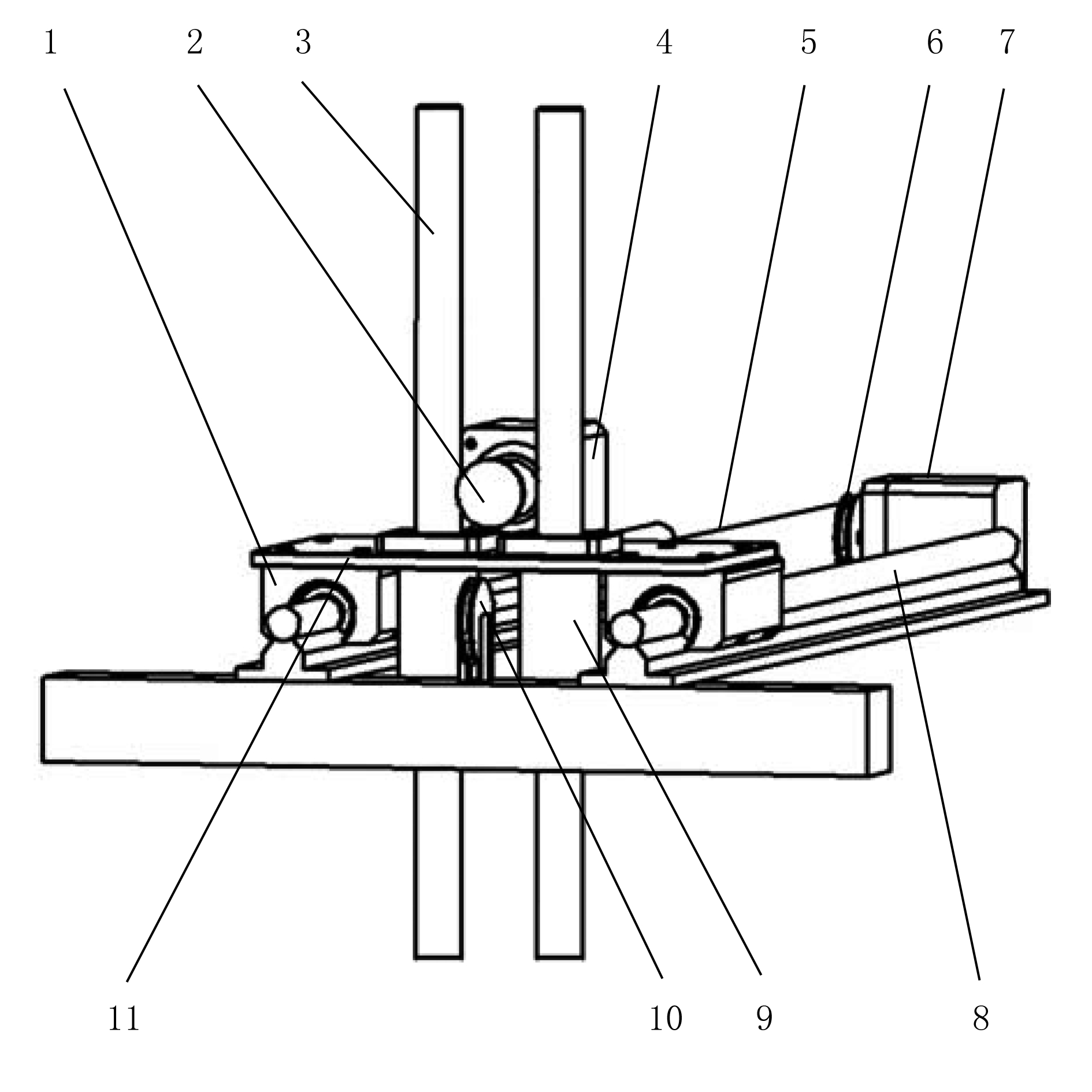 1 2 3 4 5 6 7

11 10 9 8