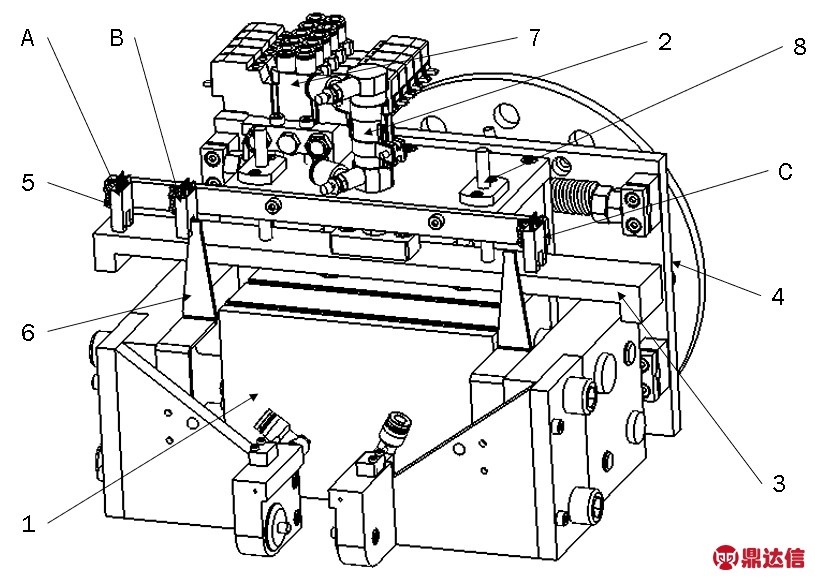 A
B
7
2
8
5
C
4
6
3
1
鼎达信