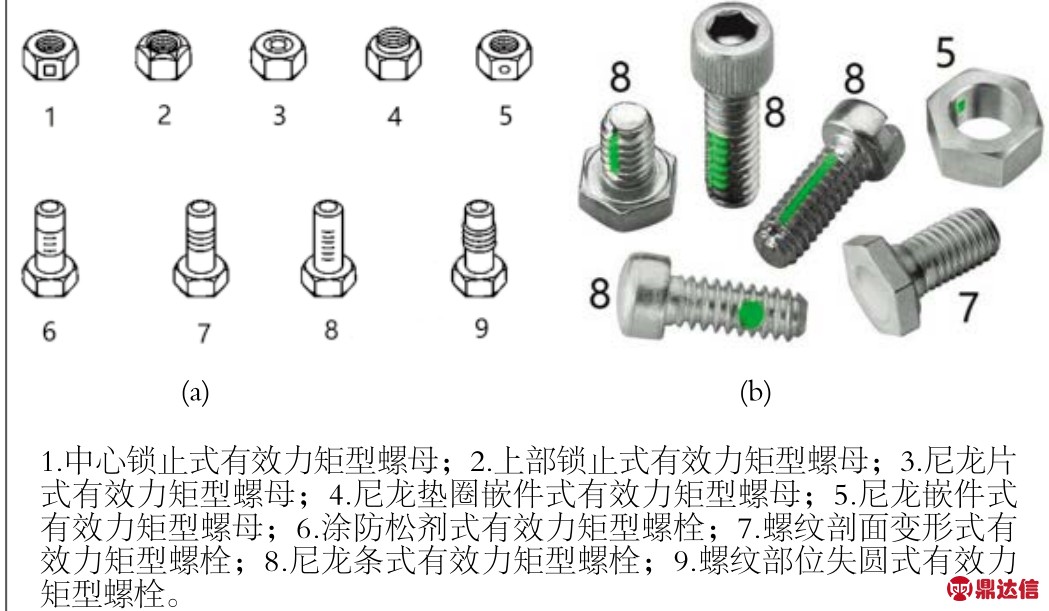 1 2 3 4 5

6 7 8 9

(a)

8 8 8 5

8 7

(b)

1.中心锁止式有效力矩型螺母；2.上部锁止式有效力矩型螺母；3.尼龙片式有效力矩型螺母；4.尼龙垫圈嵌件式有效力矩型螺母；5.尼龙嵌件式有效力矩型螺母；6.涂防松剂式有效力矩型螺栓；7.螺纹剖面变形式有效力矩型螺栓；8.尼龙条式有效力矩型螺栓；9.螺纹部位失圆式有效力矩型螺栓。

鼎达信