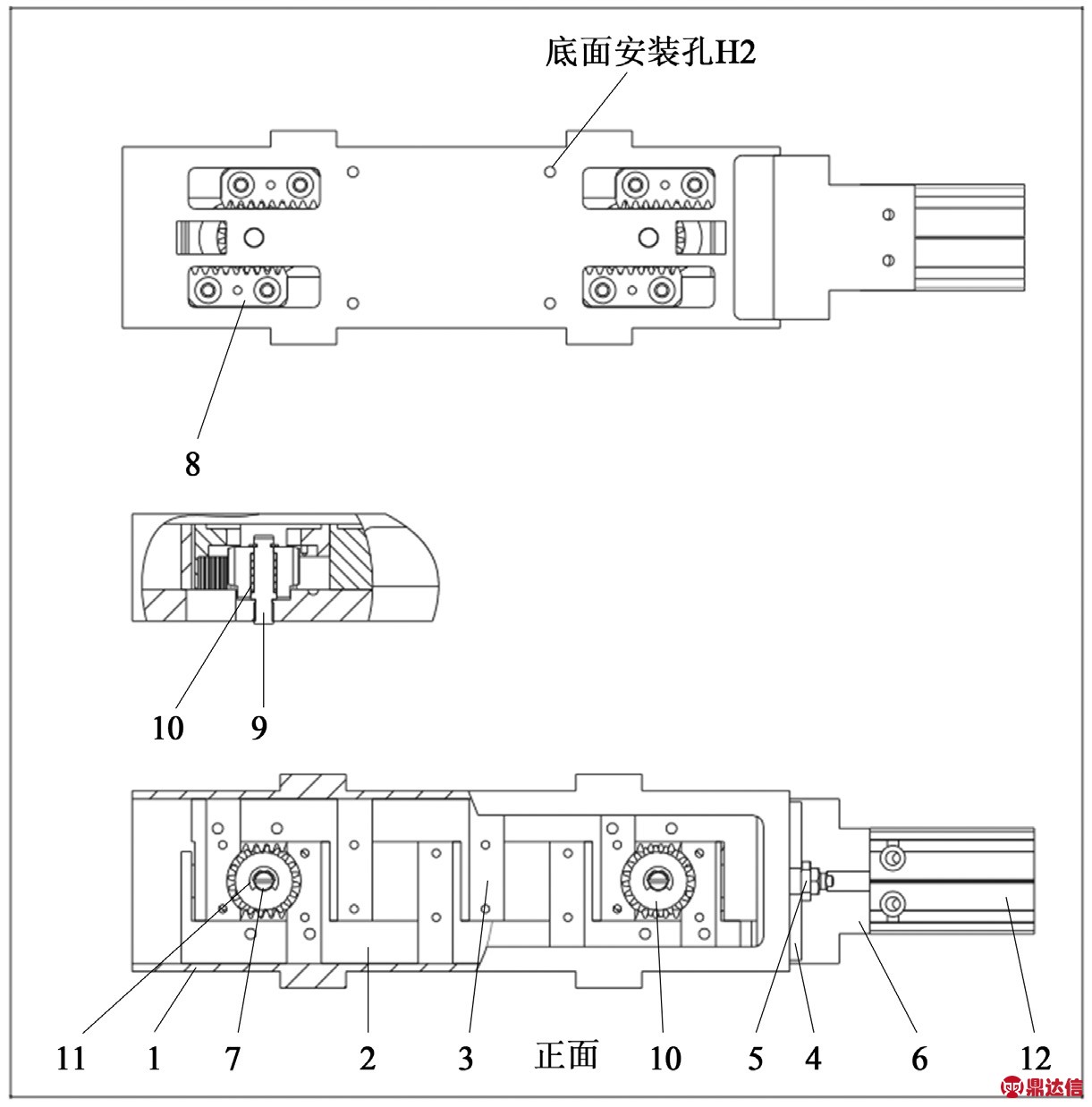 底面安装孔H2

8

10 9

11 1 7 2 3 正面 10 5 4 6 12

鼎达信