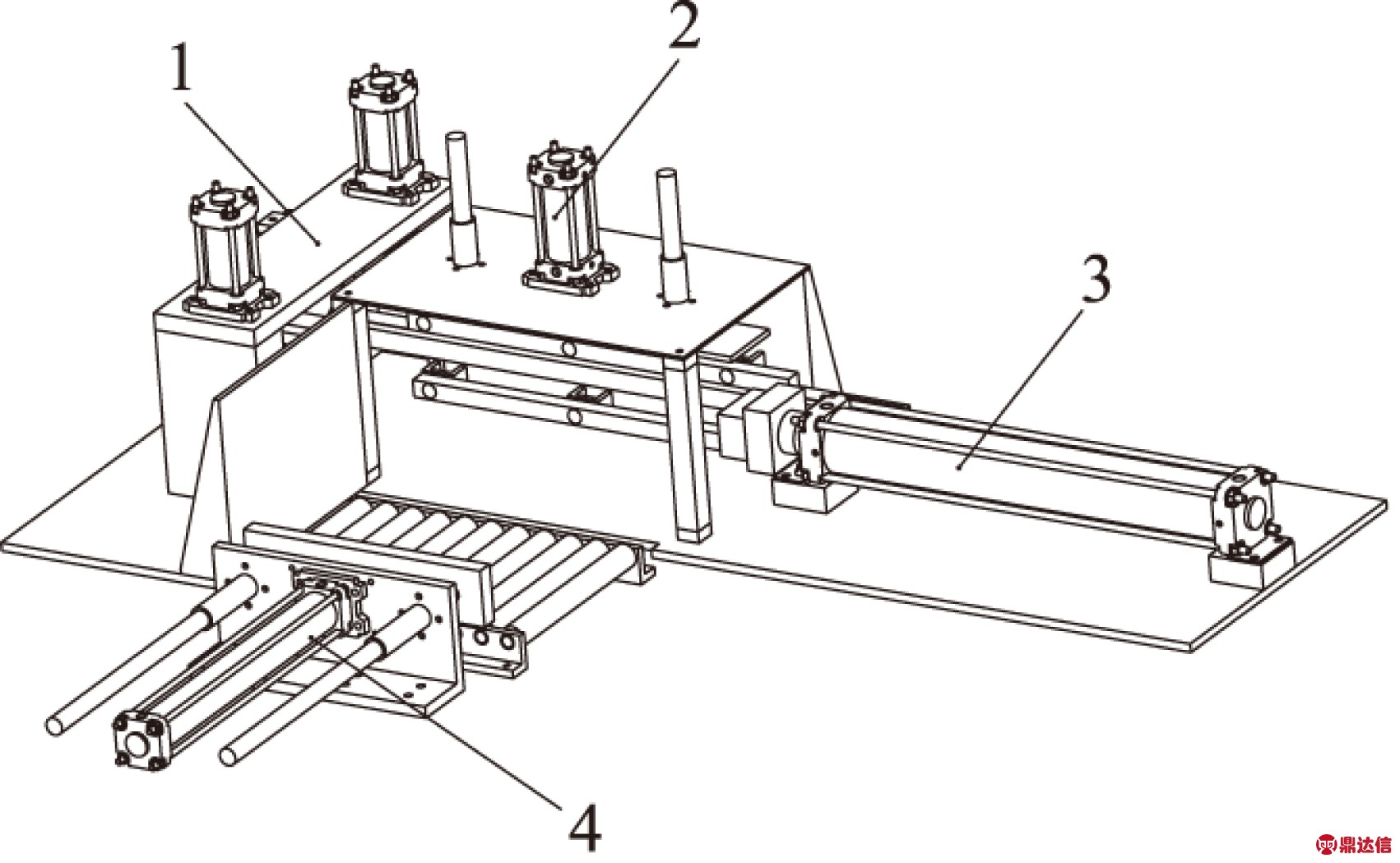 1
2
3
4
鼎达信