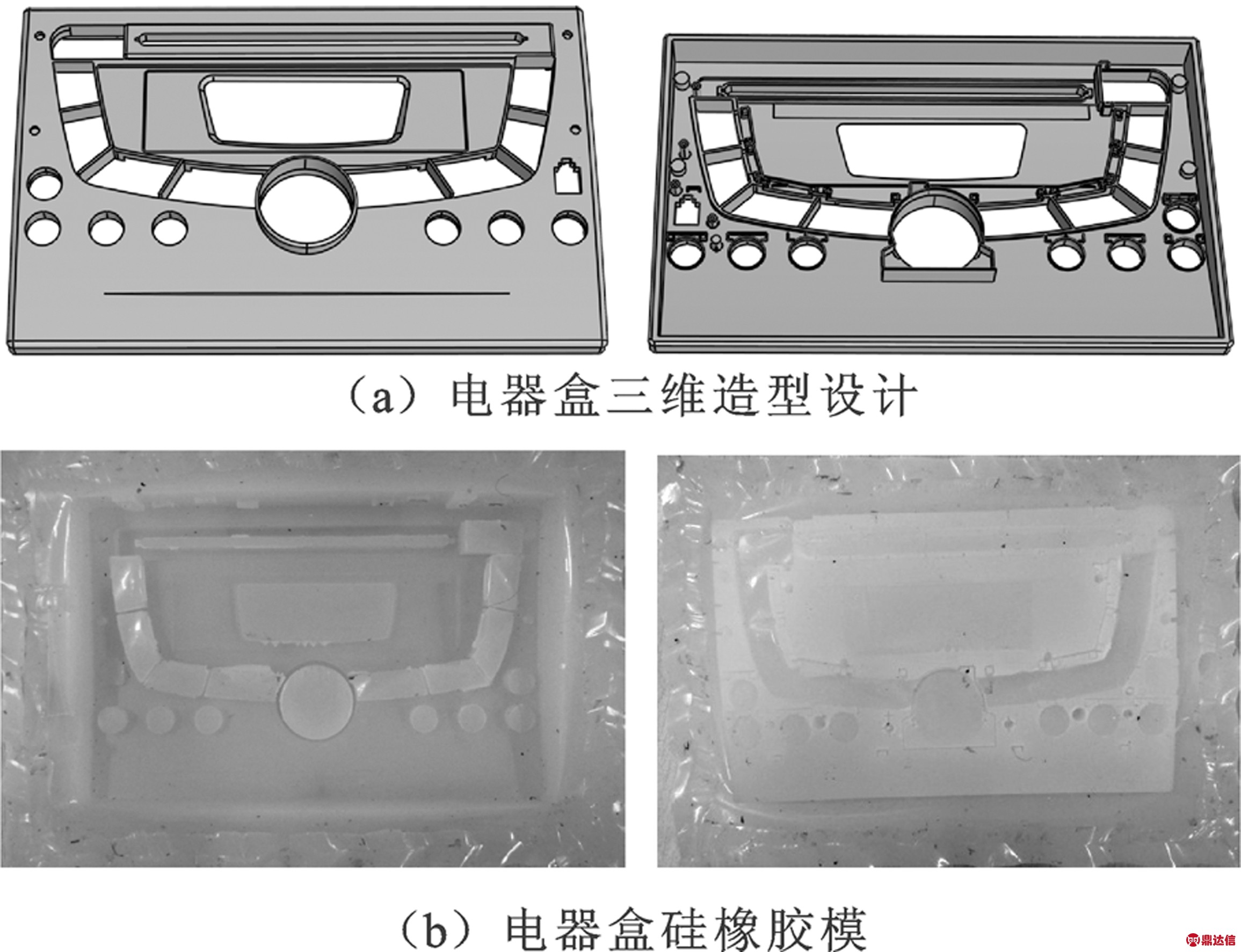 （a）电器盒三维造型设计

（b）电器盒硅橡胶模

鼎达信