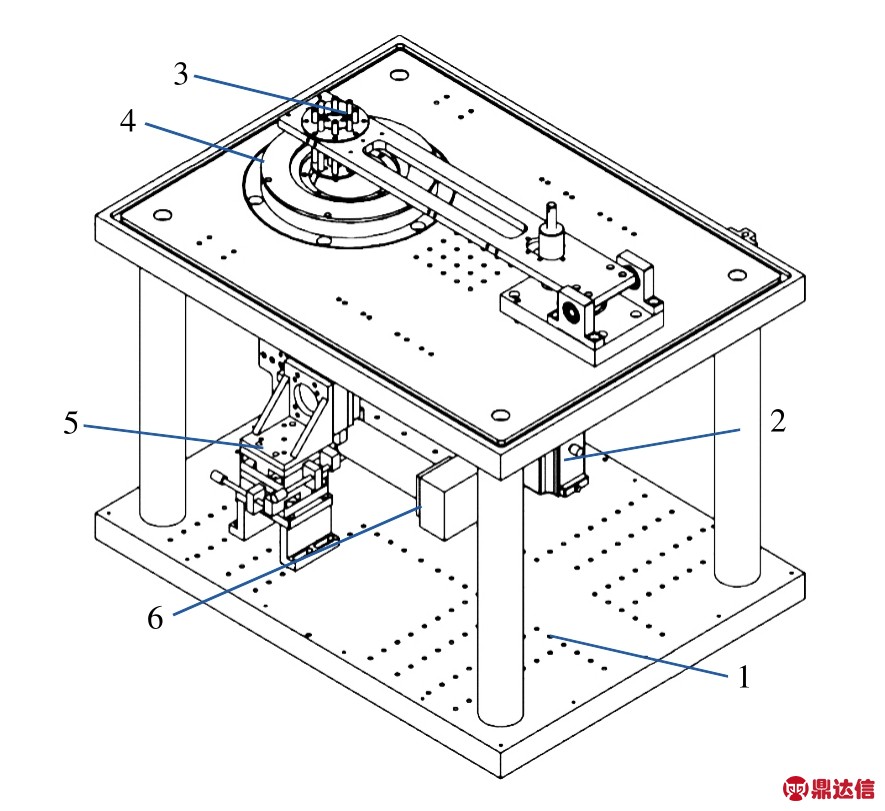 3
4
5
2
6
1
鼎达信