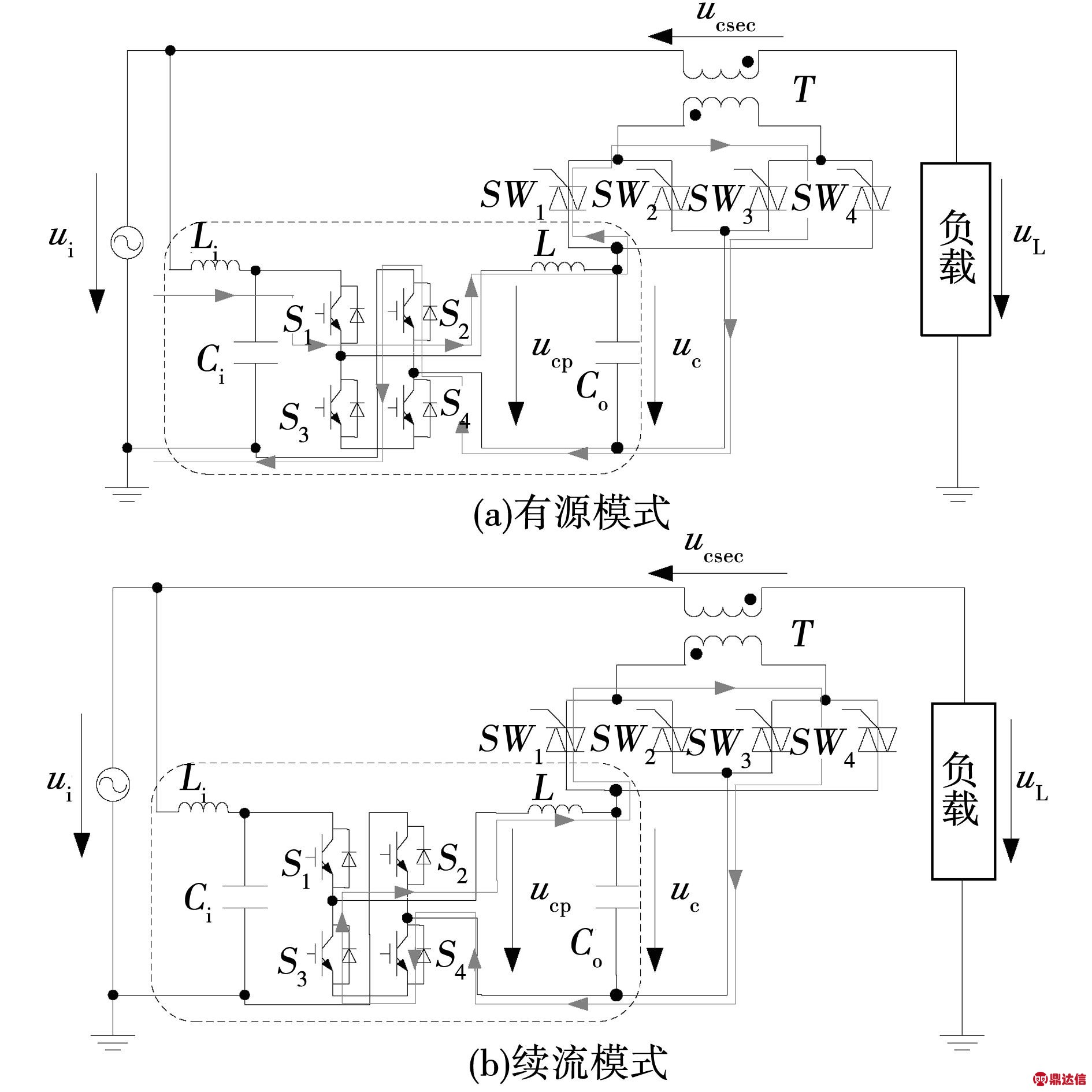 $u_{csec}$
$T$
$SW_1$ $SW_2$ $SW_3$ $SW_4$
$u_i$
$L_i$
$L$
负载
$u_L$
$S_1$ $S_2$
$C_i$
$u_{cp}$
$u_c$
$C_o$
$S_3$ $S_4$
(a)有源模式

$u_{csec}$
$T$
$SW_1$ $SW_2$ $SW_3$ $SW_4$
$u_i$
$L_i$
$L$
负载
$u_L$
$S_1$ $S_2$
$C_i$
$u_{cp}$
$u_c$
$C_o$
$S_3$ $S_4$
(b)续流模式

鼎达信