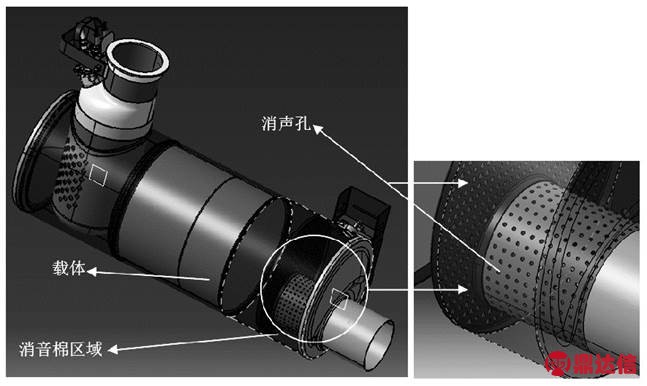 消声孔

载体

消音棉区域

鼎达信