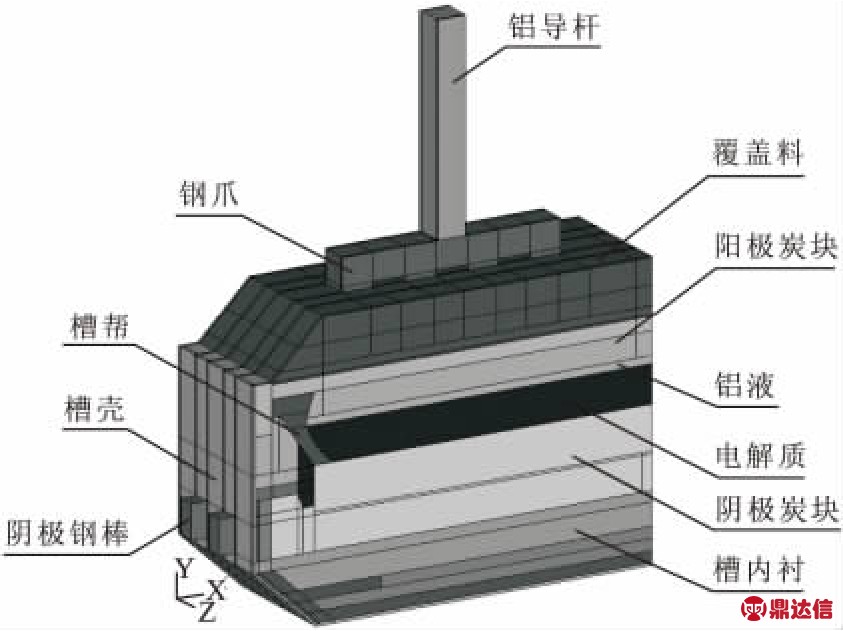 铝导杆

覆盖料

钢爪

阳极炭块

槽帮

铝液

槽壳

电解质

阴极炭块

阴极钢棒

槽内衬

Y

X

Z

鼎达信