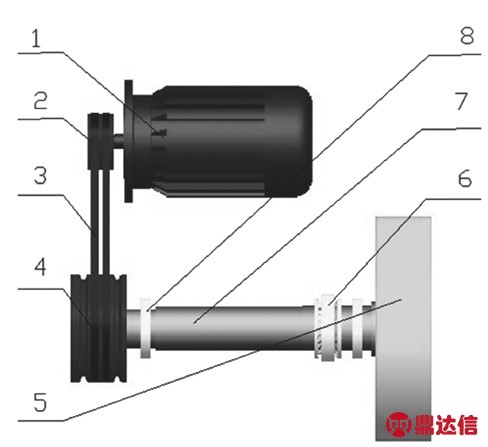 1
2
3
4
5
8
7
6
鼎达信