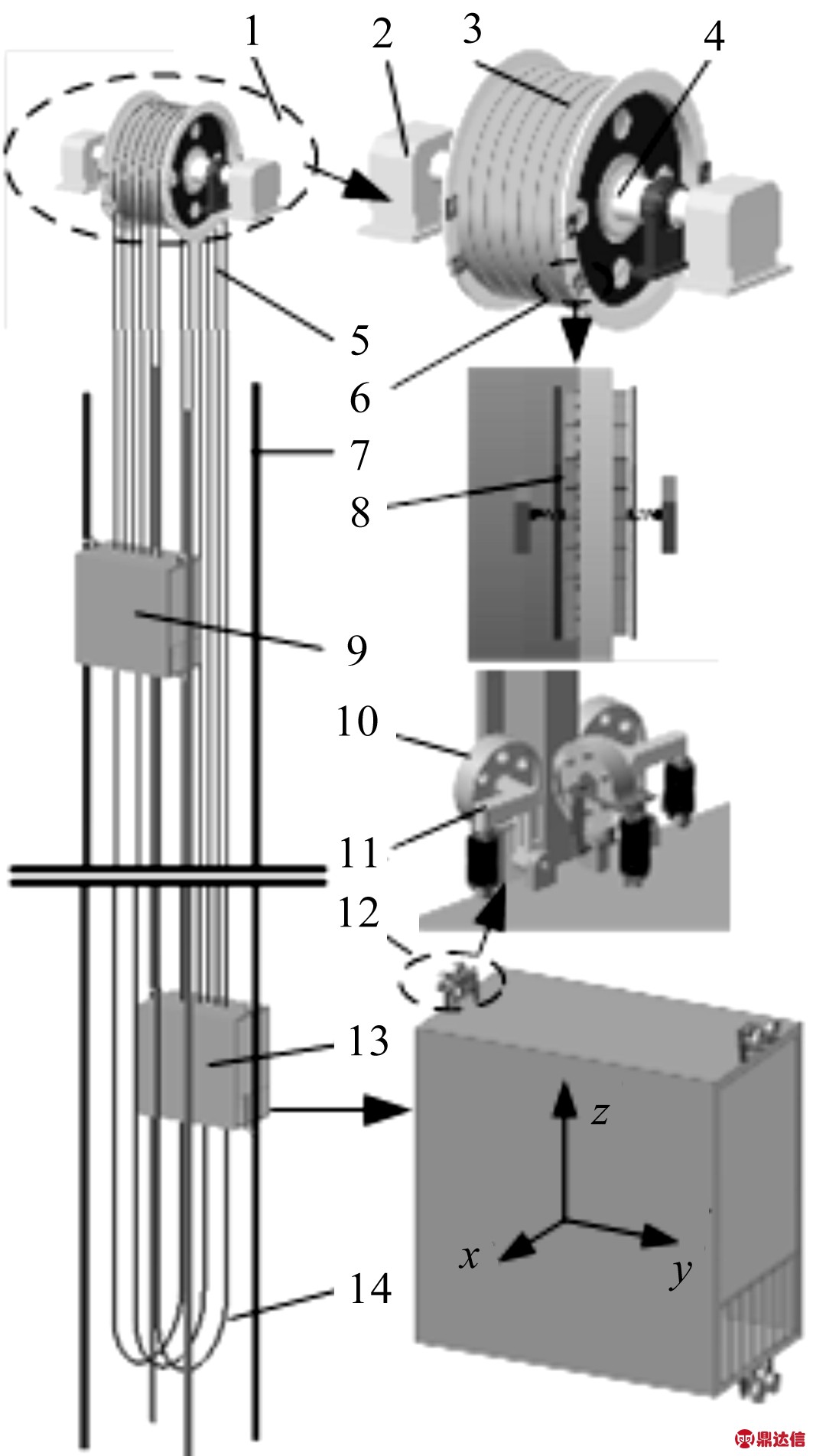 1
2
3
4
5
6
7
8
9
10
11
12
13
$z$
$x$
$y$
14
鼎达信