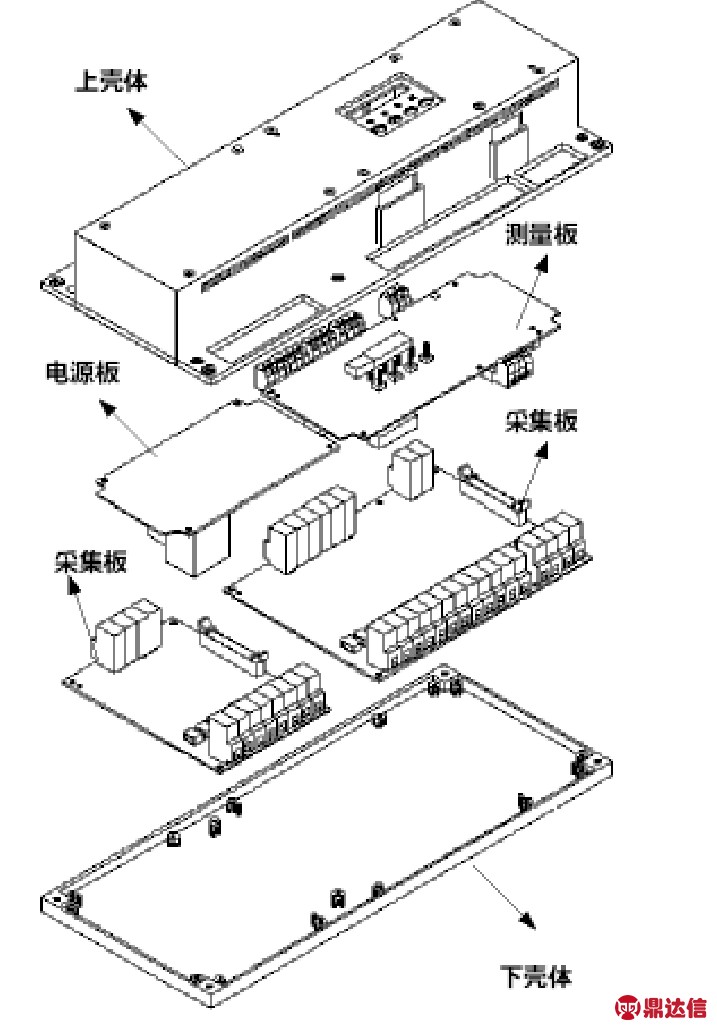 上壳体

测量板

电源板

采集板

采集板

下壳体

鼎达信