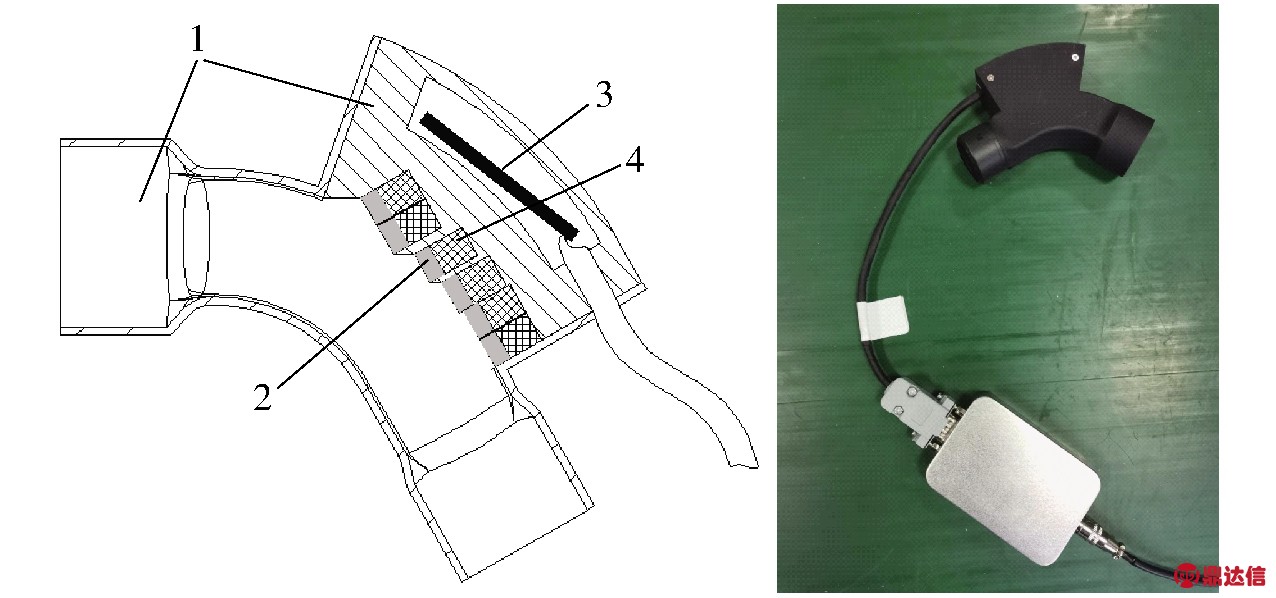 1
3
4
2
鼎达信