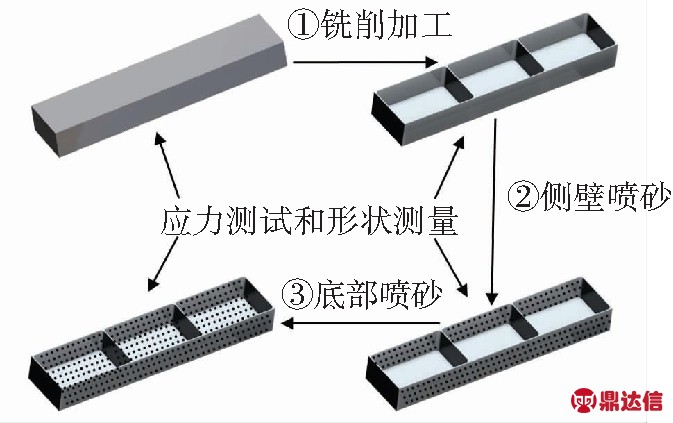 ①铣削加工

②侧壁喷砂

应力测试和形状测量

③底部喷砂

鼎达信