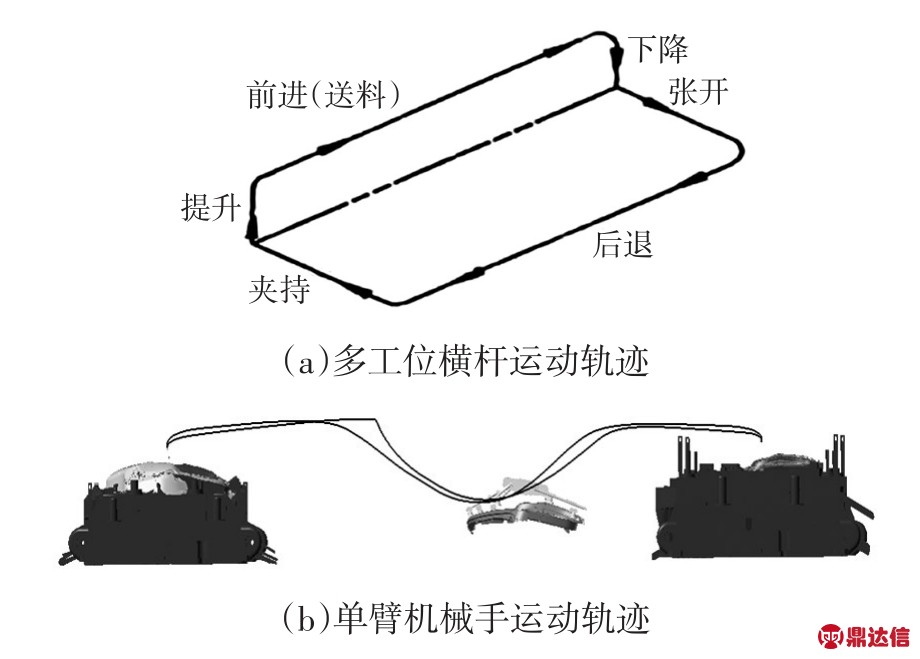 下降

前进(送料)

张开

提升

后退

夹持

(a)多工位横杆运动轨迹

(b)单臂机械手运动轨迹

鼎达信