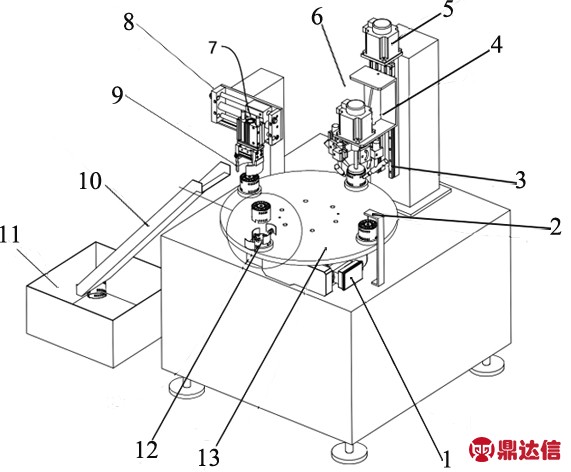 8
7
6
5
4
9
10
3
2
11
12
13
1
鼎达信