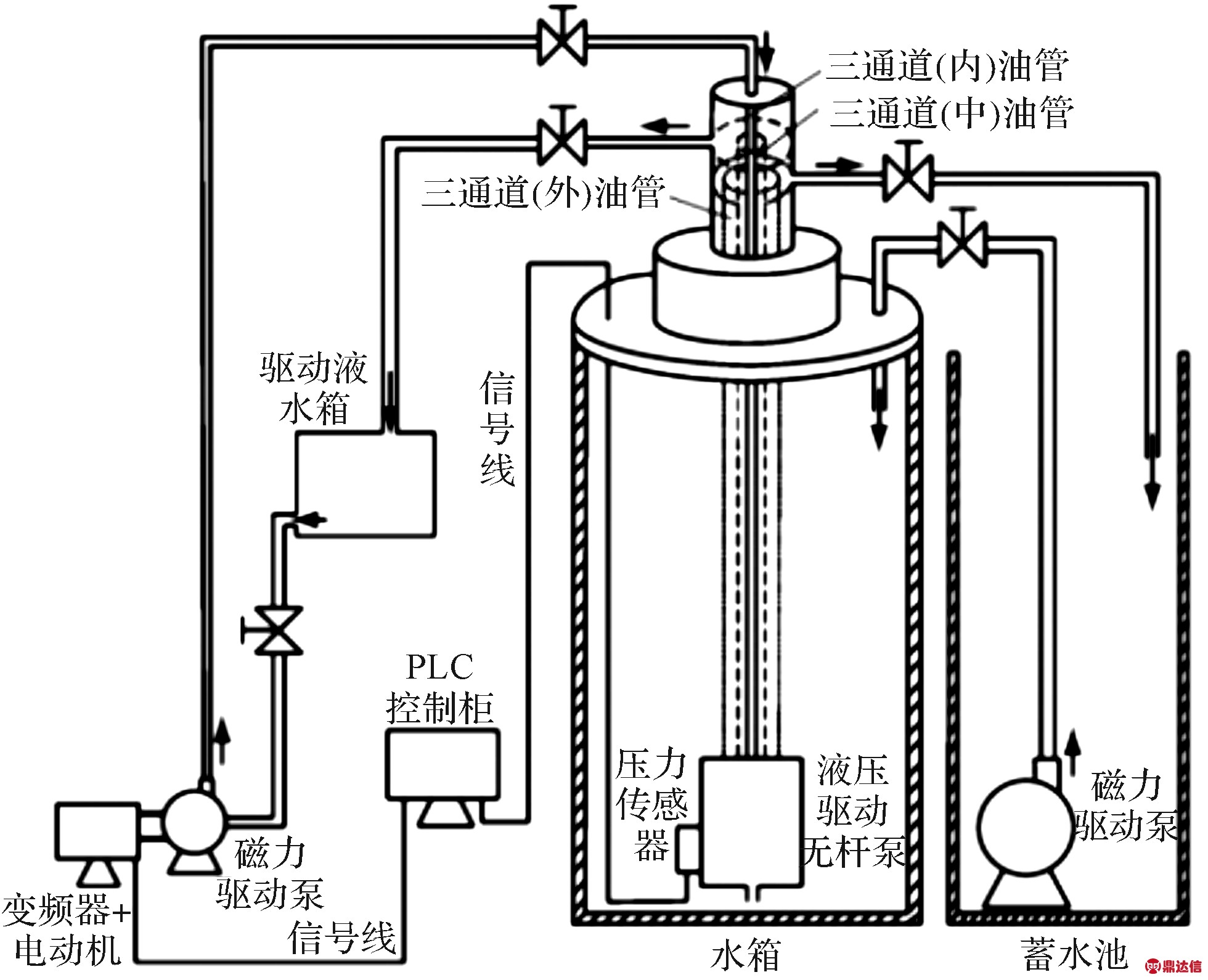 三通道(内)油管
三通道(中)油管
三通道(外)油管
驱动液水箱
信号线
PLC 控制柜
压力传感器
液压驱动无杆泵
磁力驱动泵
磁力驱动泵
变频器+电动机
信号线
水箱
蓄水池
鼎达信